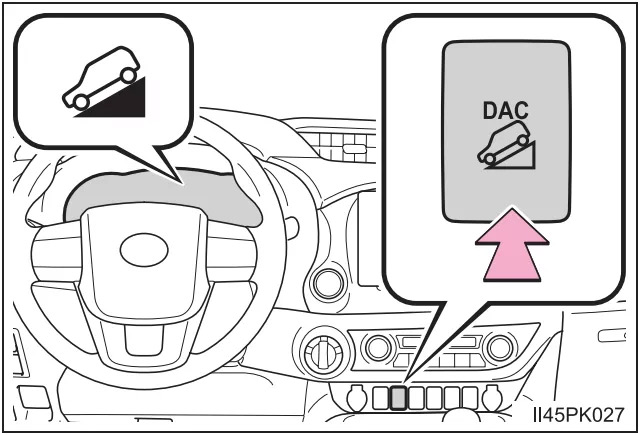 DAC

II45PK027