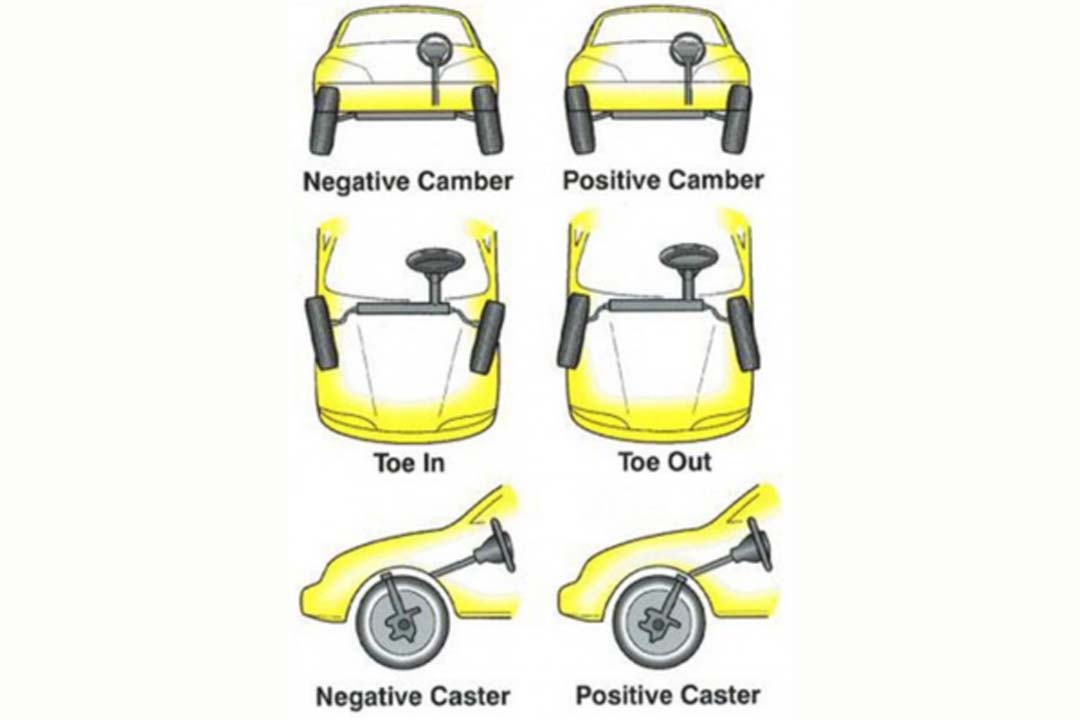 Negative Camber
Positive Camber
Toe In
Toe Out
Negative Caster
Positive Caster